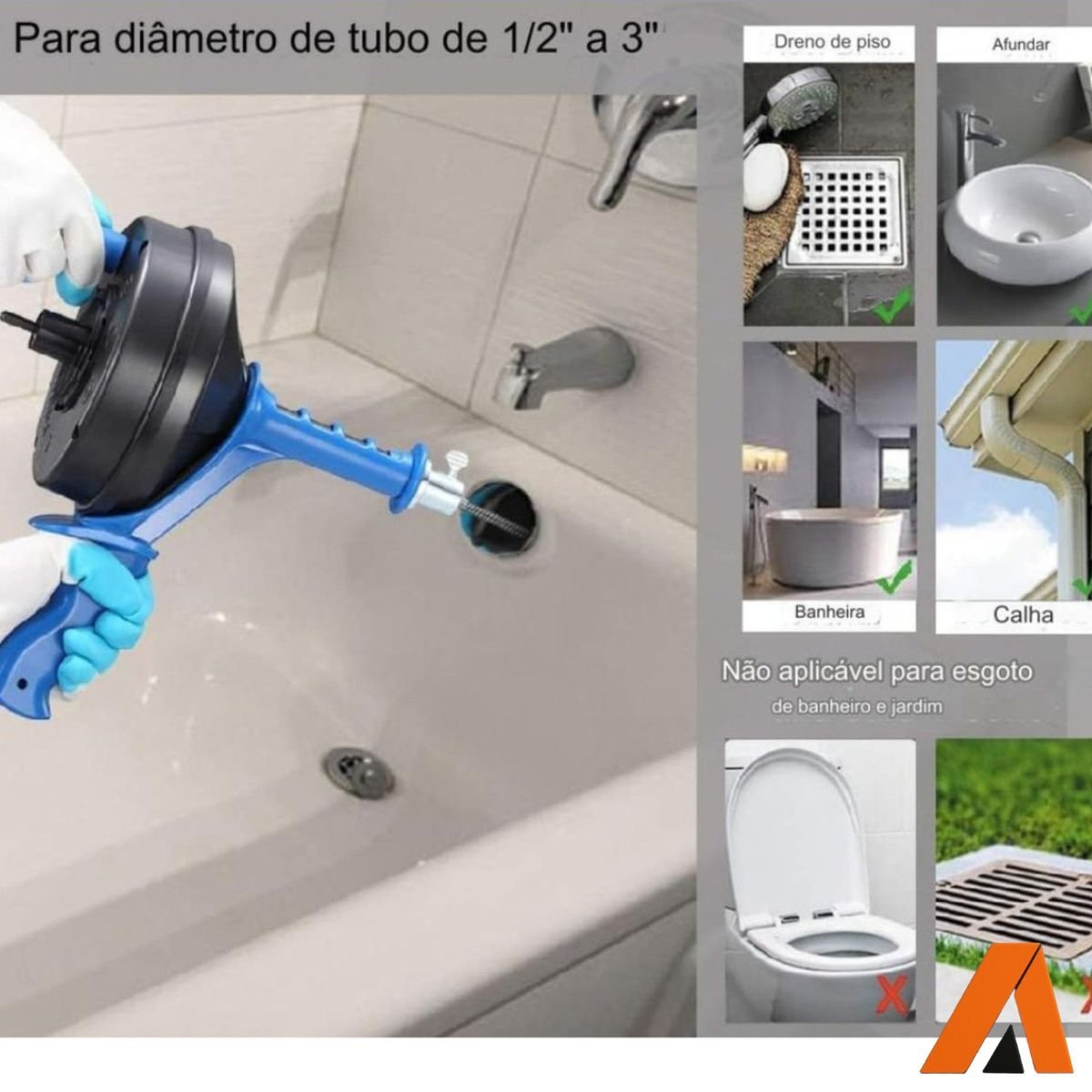 Para diâmetro de tubo de 1/2" a 3"

Dreno de piso

Afundar

Banheira

Calha

Não aplicável para esgoto

de banheiro e jardim